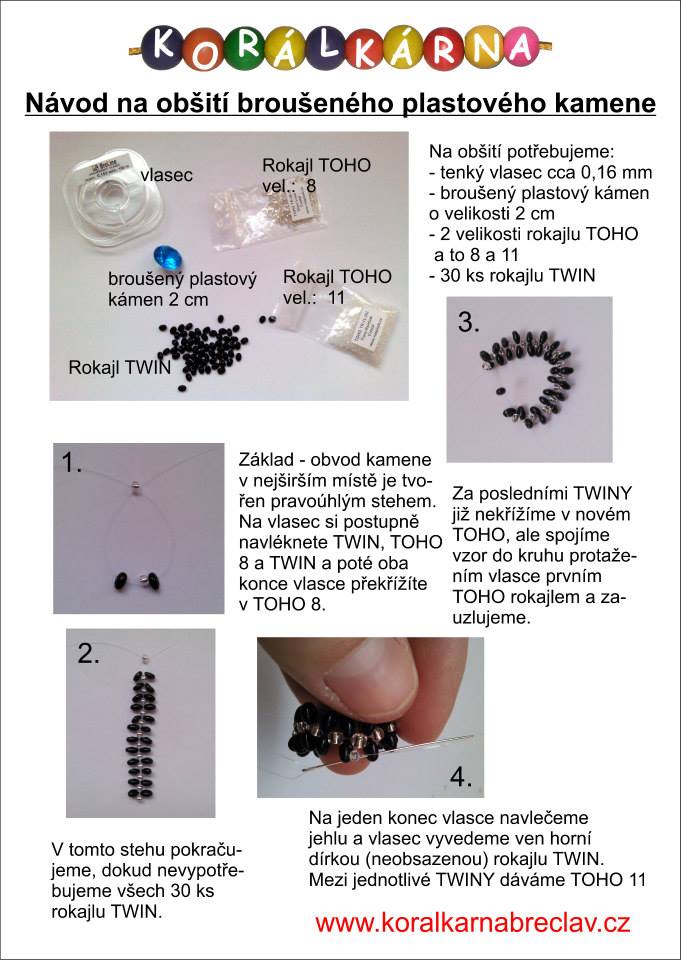 KORÁLKÁRNA

Návod na obšití broušeného plastového kamene

vlasec

Rokajl TOHO vel.: 8

broušený plastový kámen 2 cm

Rokajl TOHO vel.: 11

Rokajl TWIN

Na obšití potřebujeme:
- tenký vlasec cca 0,16 mm
- broušený plastový kámen o velikosti 2 cm
- 2 velikosti rokajlu TOHO a to 8 a 11
- 30 ks rokajlu TWIN

3.

1.

Základ - obvod kamene v nejširším místě je tvořen pravoúhlým stehem. Na vlasec si postupně navléknete TWIN, TOHO 8 a TWIN a poté oba konce vlasce překřížíte v TOHO 8.

Za posledními TWINY již nekřížíme v novém TOHO, ale spojíme vzor do kruhu protažením vlasce prvním TOHO rokajlem a zauzlujeme.

2.

4.

V tomto stehu pokračujeme, dokud nevypotřebujeme všech 30 ks rokajlu TWIN.

Na jeden konec vlasce navlečeme jehlu a vlasec vyvedeme ven horní dírkou (neobsazenou) rokajlu TWIN. Mezi jednotlivé TWINY dáváme TOHO 11

www.koralkarnabreclav.cz